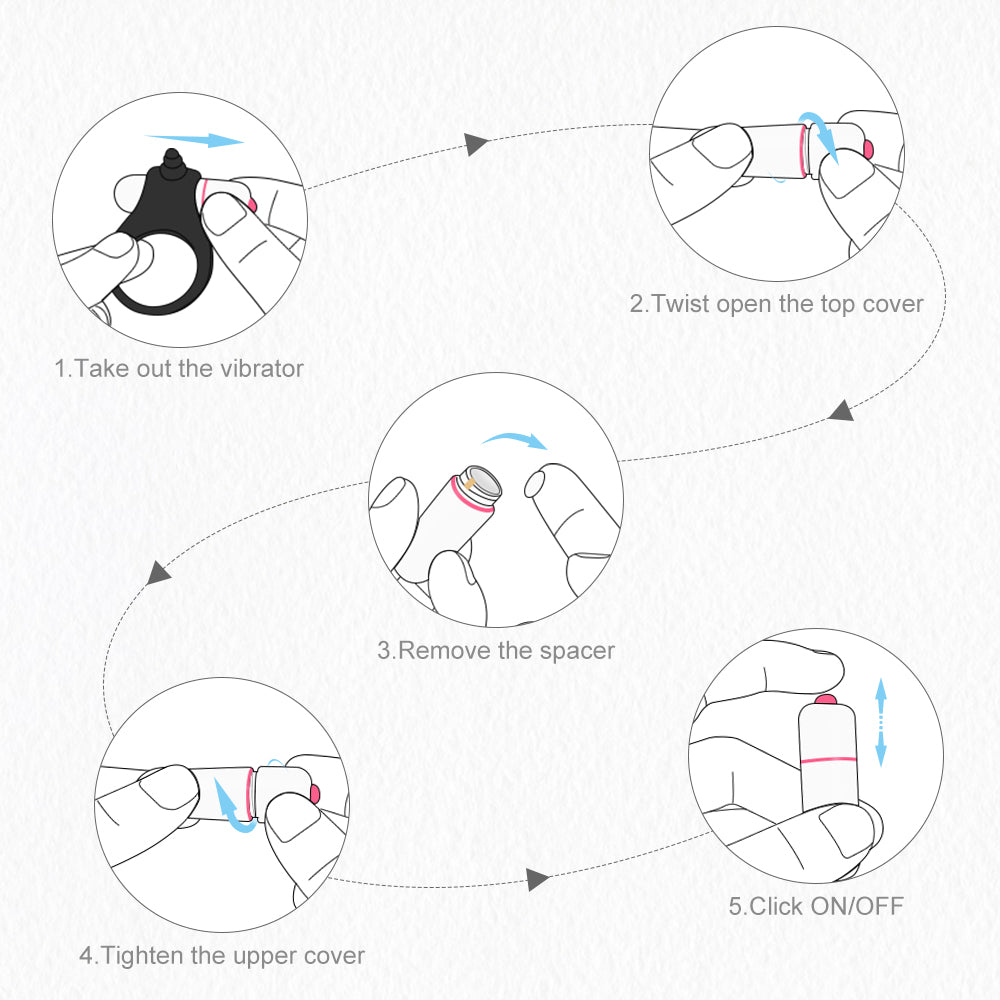 1.Take out the vibrator

2.Twist open the top cover

3.Remove the spacer

4.Tighten the upper cover

5.Click ON/OFF